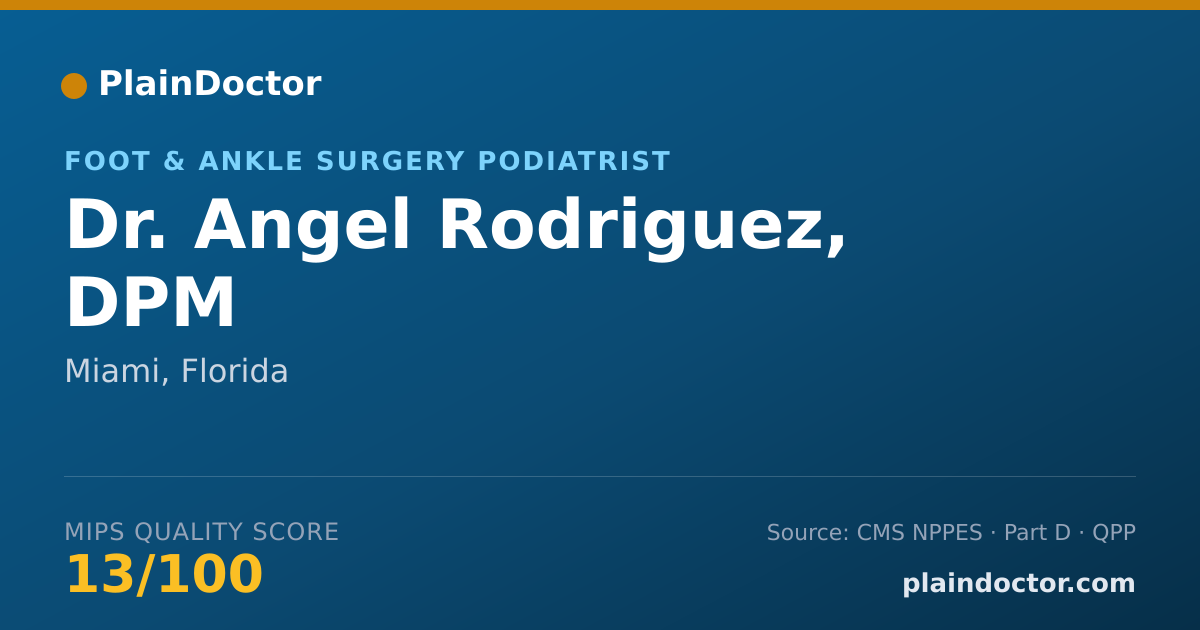 PlainDoctor

FOOT & ANKLE SURGERY PODIATRIST

Dr. Angel Rodriguez, DPM

Miami, Florida

MIPS QUALITY SCORE
13/100

Source: CMS NPPES · Part D · QPP

plaindoctor.com