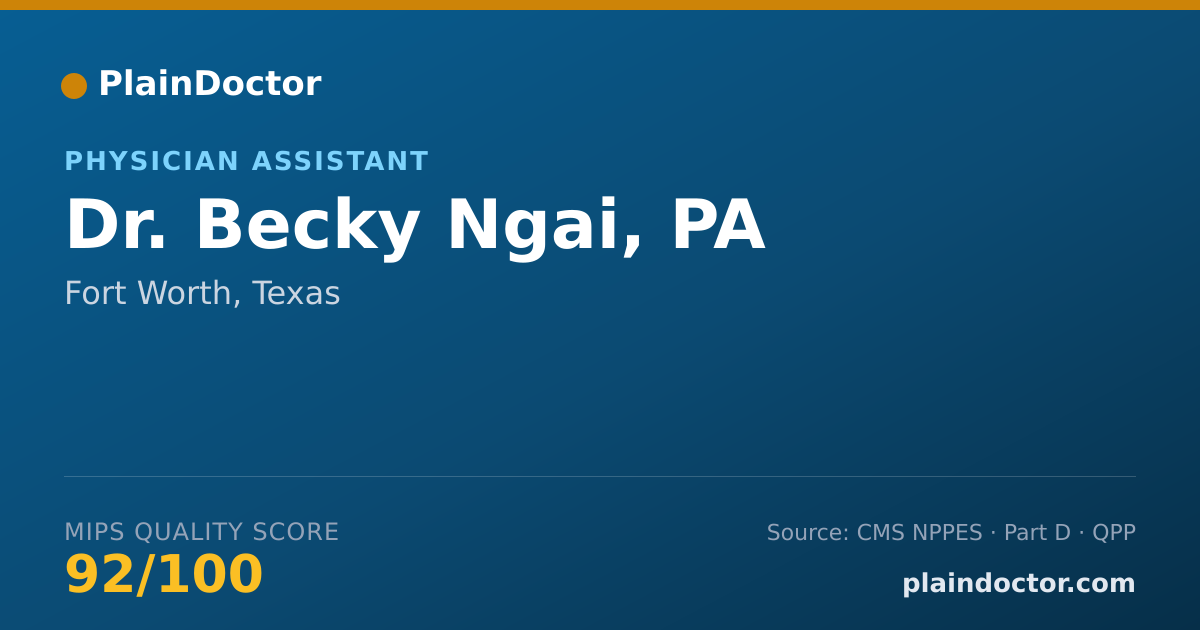 PlainDoctor

PHYSICIAN ASSISTANT

Dr. Becky Ngai, PA

Fort Worth, Texas

MIPS QUALITY SCORE

92/100

Source: CMS NPPES · Part D · QPP

plaindoctor.com