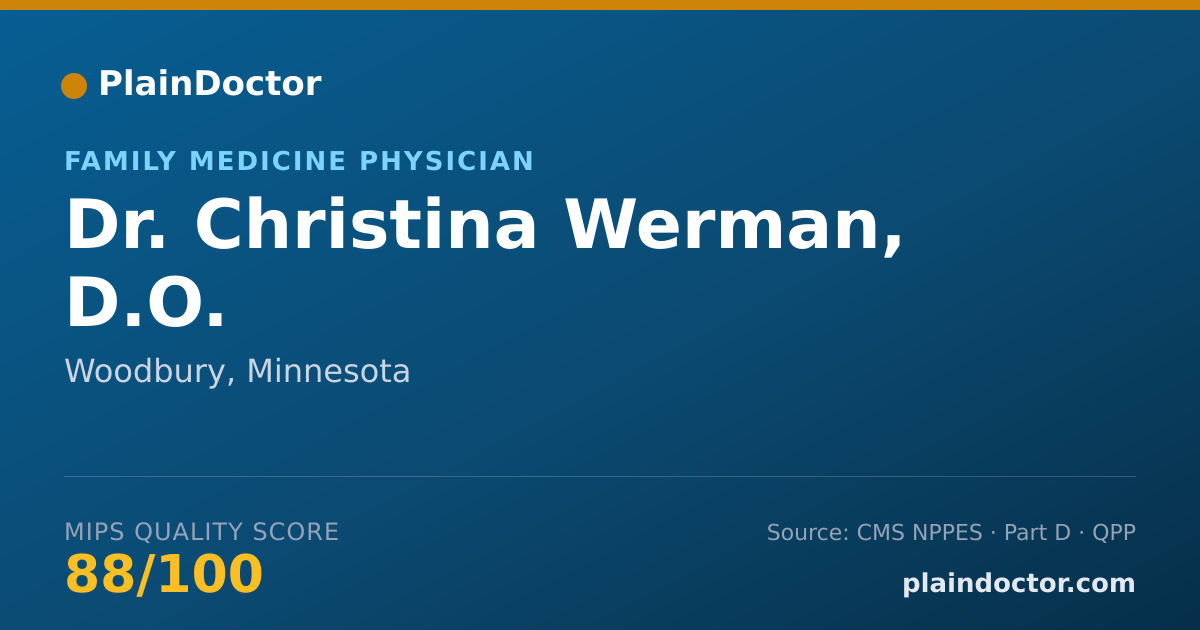 PlainDoctor

FAMILY MEDICINE PHYSICIAN

Dr. Christina Werman, D.O.

Woodbury, Minnesota

MIPS QUALITY SCORE
88/100

Source: CMS NPPES · Part D · QPP
plaindoctor.com